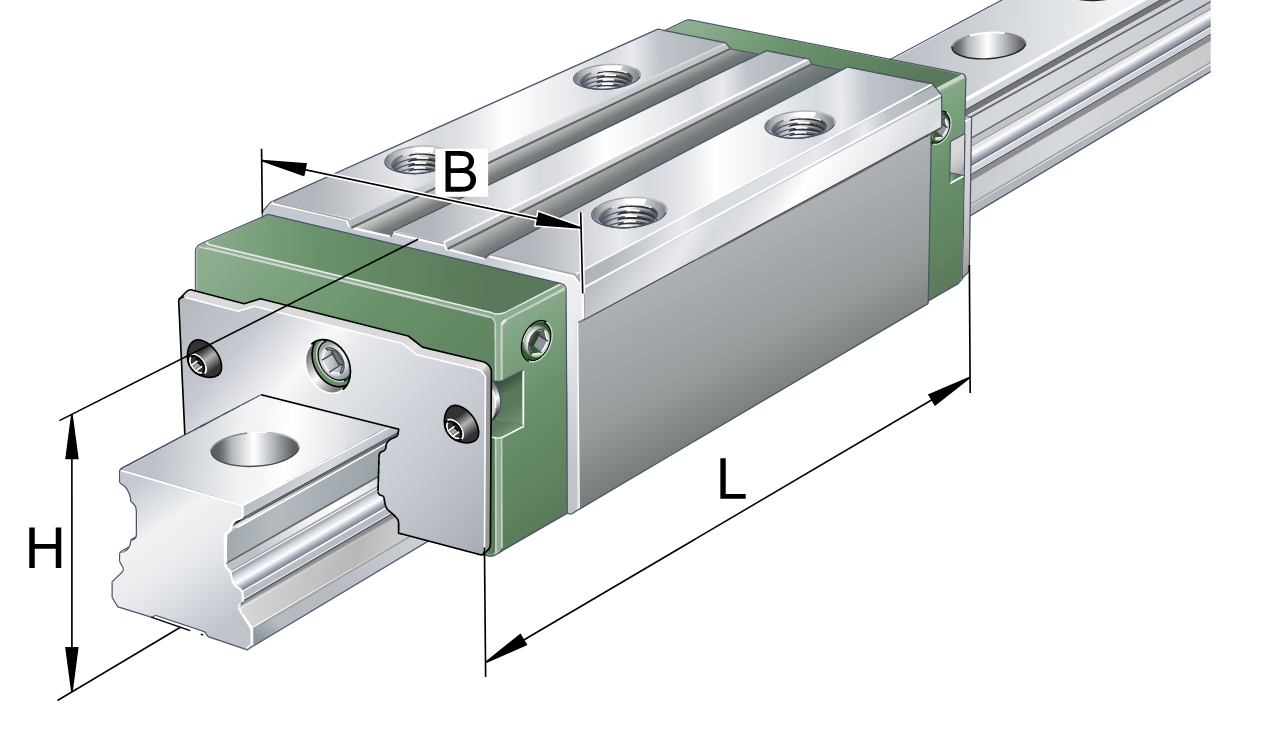 B
H
L