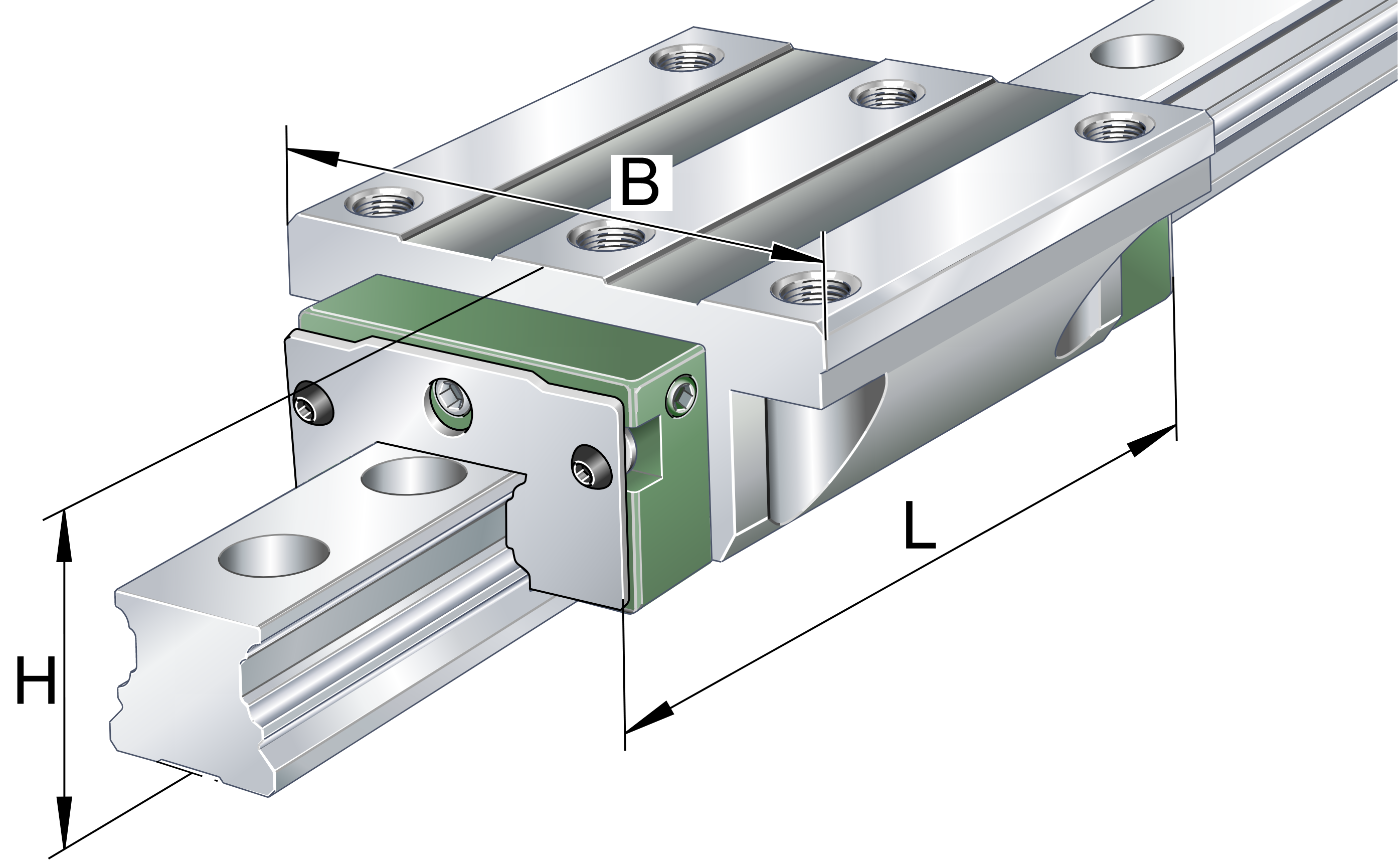 B

L

H