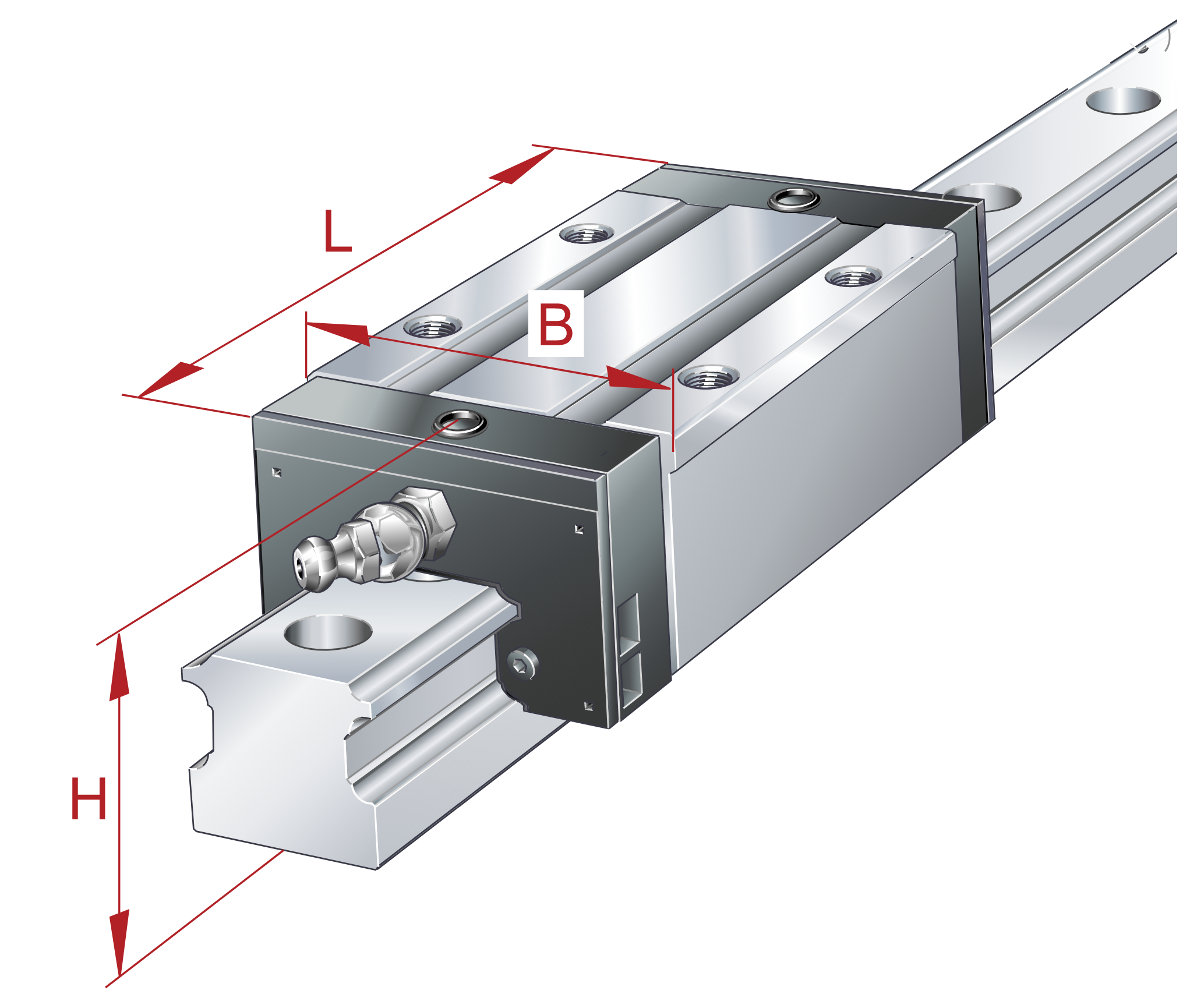 L
B
H